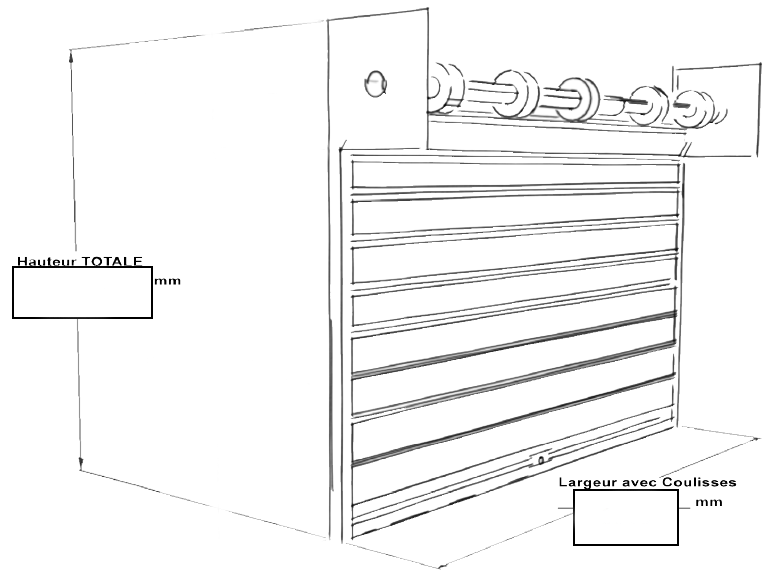 Hauteur TOTALE

mm

Largeur avec Coulisses

mm